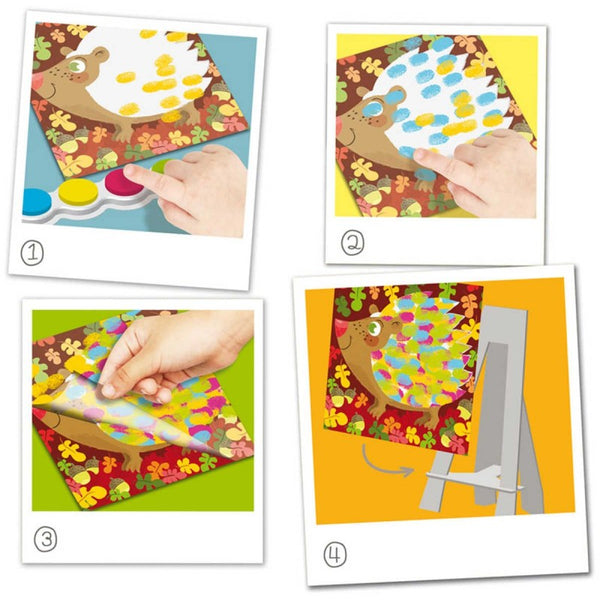 ①

②

③

④