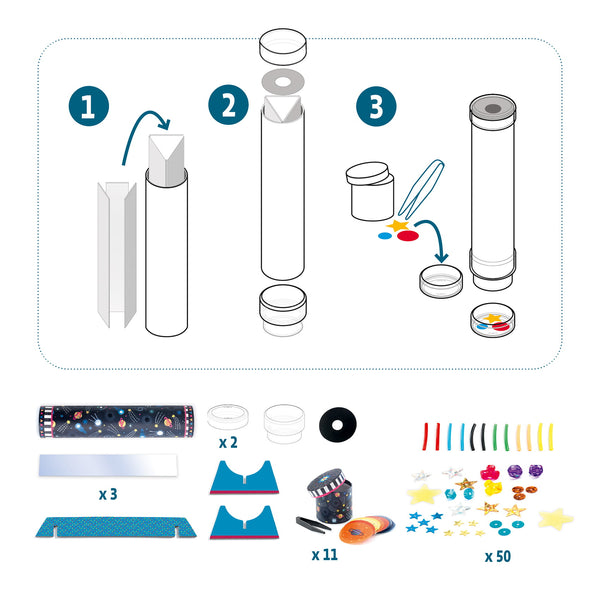 1
2
3

x 2
x 3
x 11
x 50